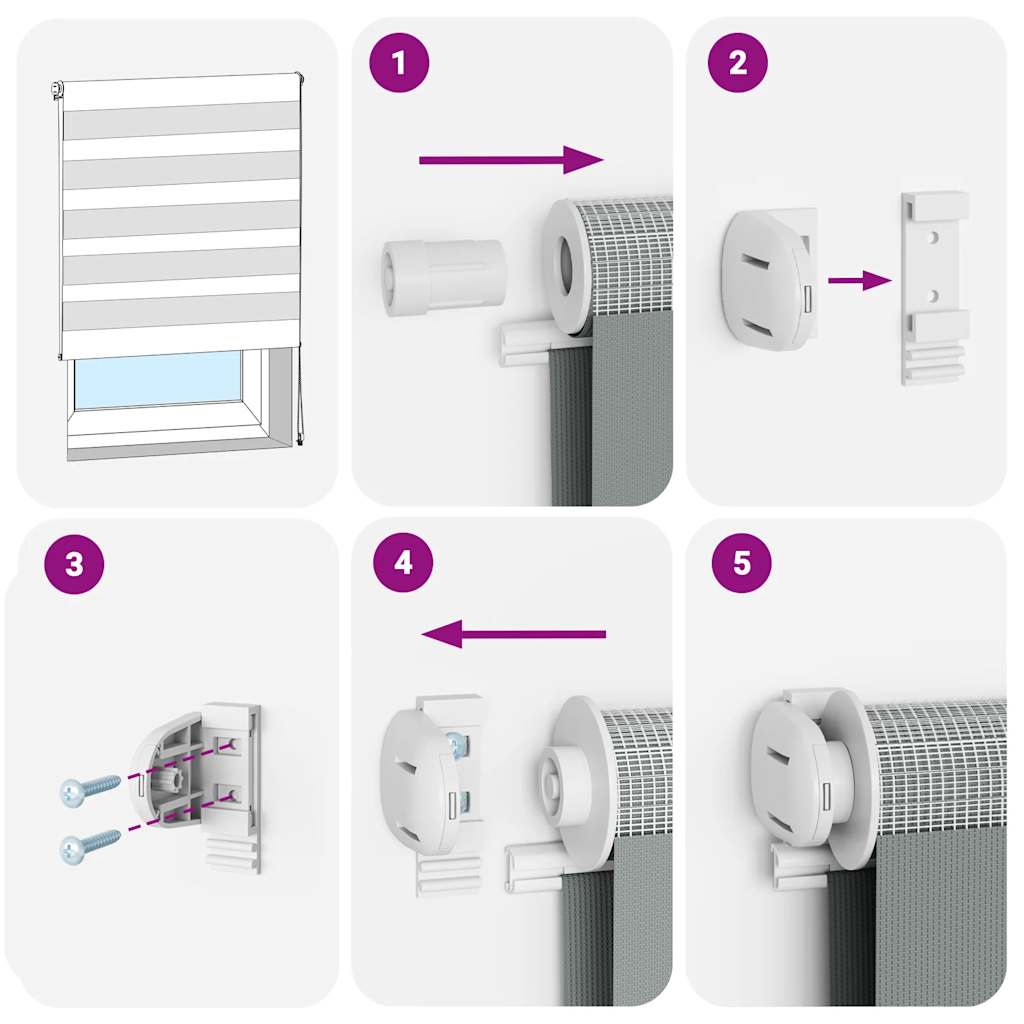 1

2

3

4

5