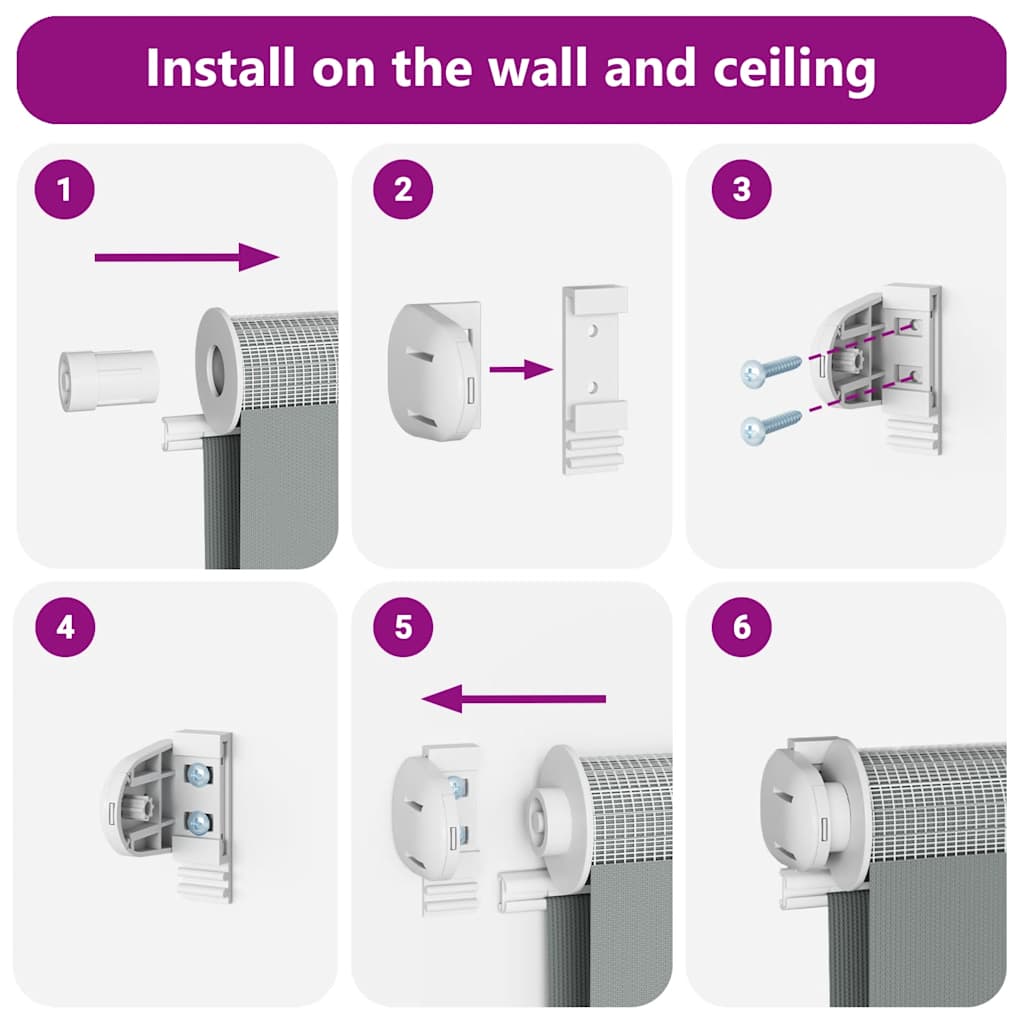 Install on the wall and ceiling

1

2

3

4

5

6