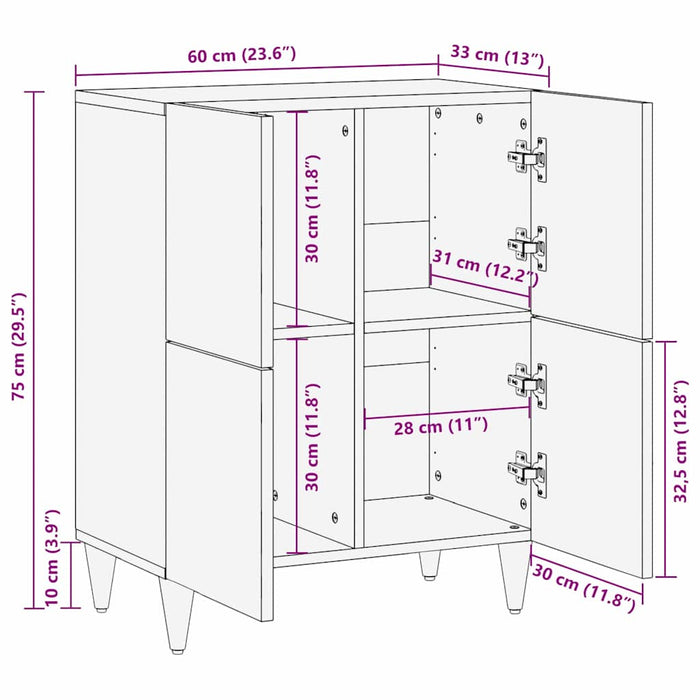 60 cm (23.6″)
33 cm (13″)
75 cm (29.5″)
30 cm (11.8″)
31 cm (12.2″)
30 cm (11.8″)
28 cm (11″)
32,5 cm (12.8″)
10 cm (3.9″)
30 cm (11.8″)