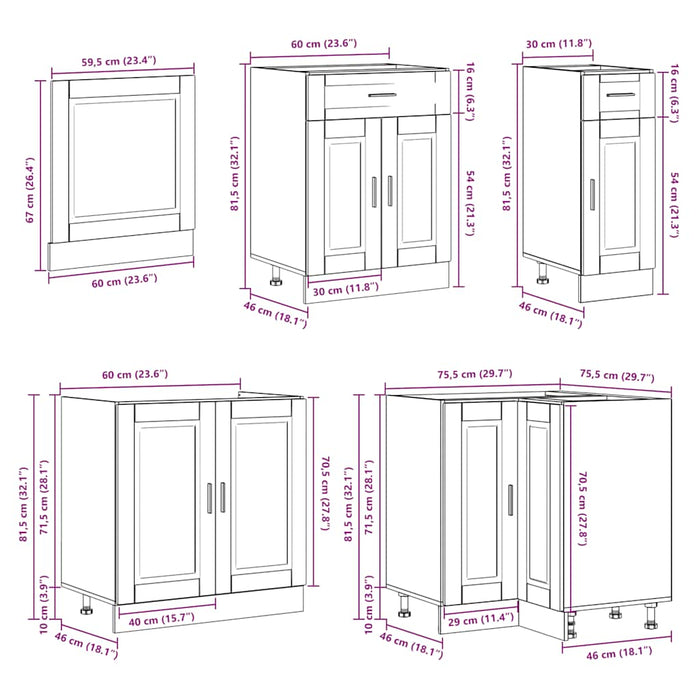 59,5 cm (23.4")
67 cm (26.4")
60 cm (23.6")

60 cm (23.6")
16 cm (6.3")
81,5 cm (32.1")
54 cm (21.3")
30 cm (11.8")
46 cm (18.1")

30 cm (11.8")
16 cm (6.3")
81,5 cm (32.1")
54 cm (21.3")
46 cm (18.1")

60 cm (23.6")
81,5 cm (32.1")
71,5 cm (28.1")
70,5 cm (27.8")
10 cm (3.9")
40 cm (15.7")
46 cm (18.1")

75,5 cm (29.7")
75,5 cm (29.7")
81,5 cm (32.1")
71,5 cm (28.1")
70,5 cm (27.8")
10 cm (3.9")
29 cm (11.4")
46 cm (18.1")
46 cm (18.1")