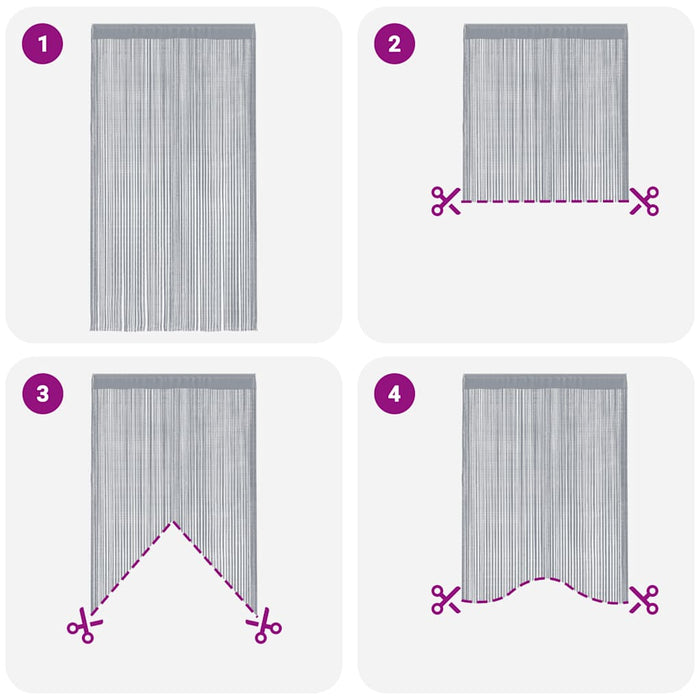 1

2

3

4