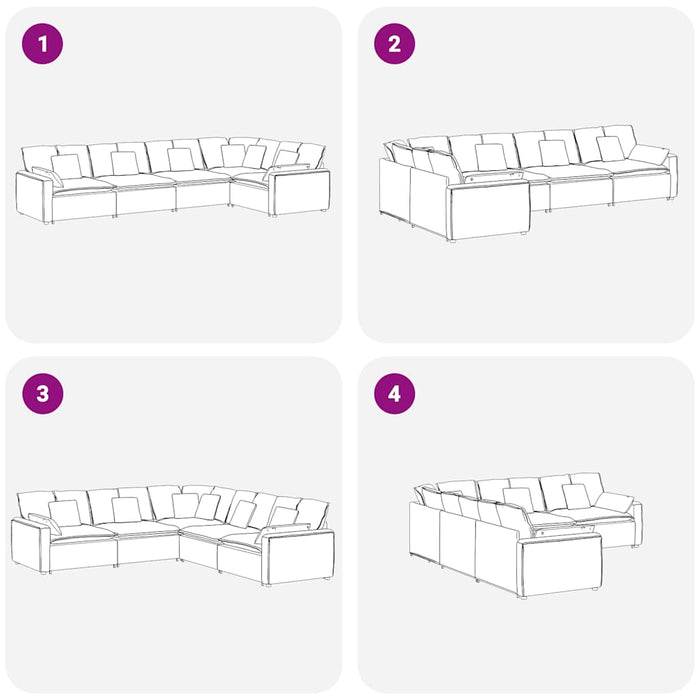 1

2

3

4