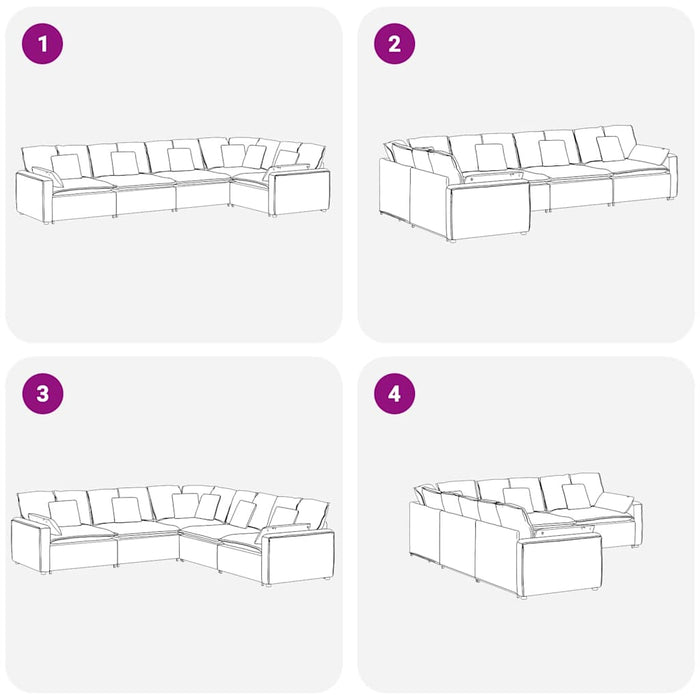 1

2

3

4