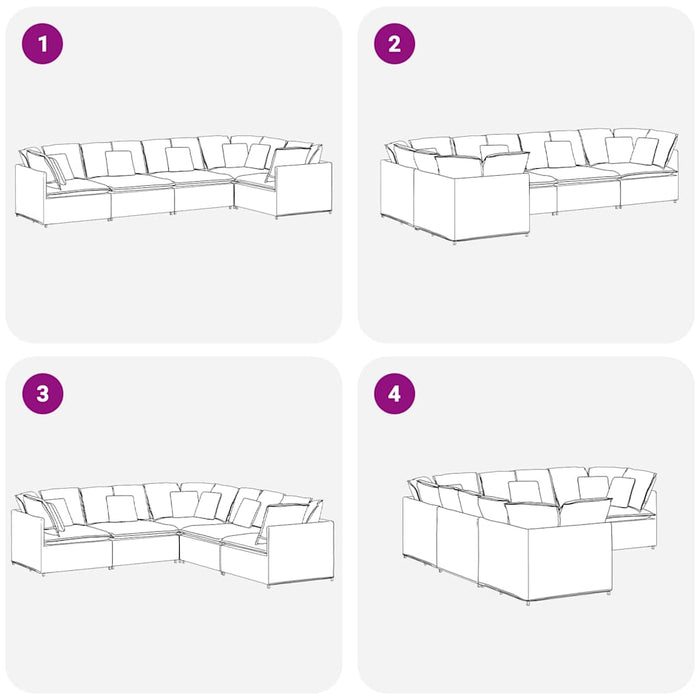 1

2

3

4