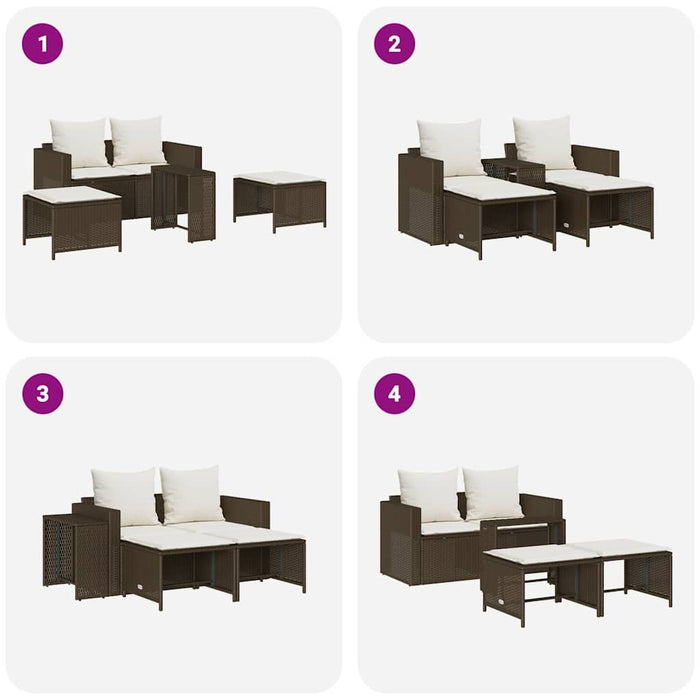 1

2

3

4