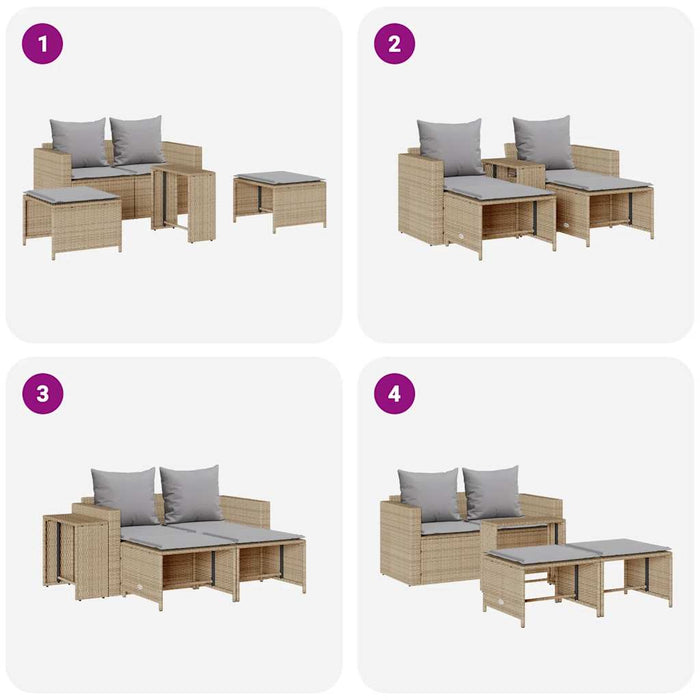 1

2

3

4