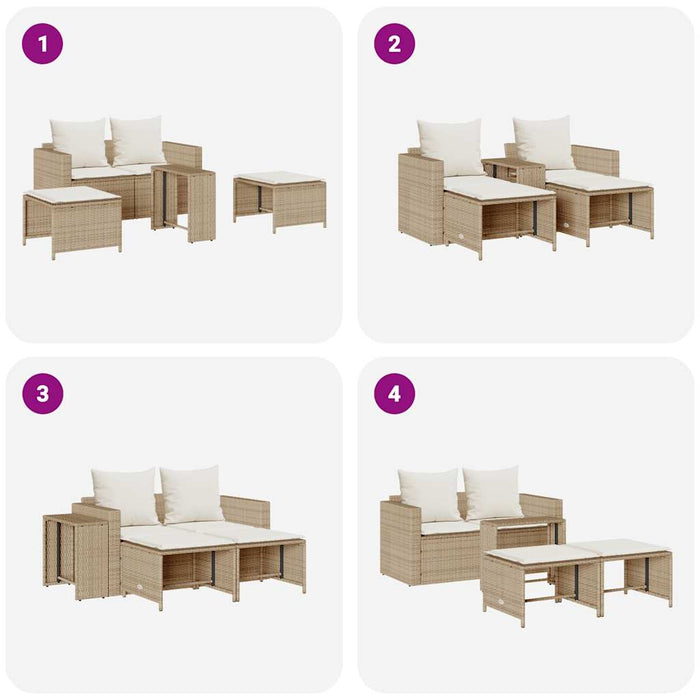 1

2

3

4