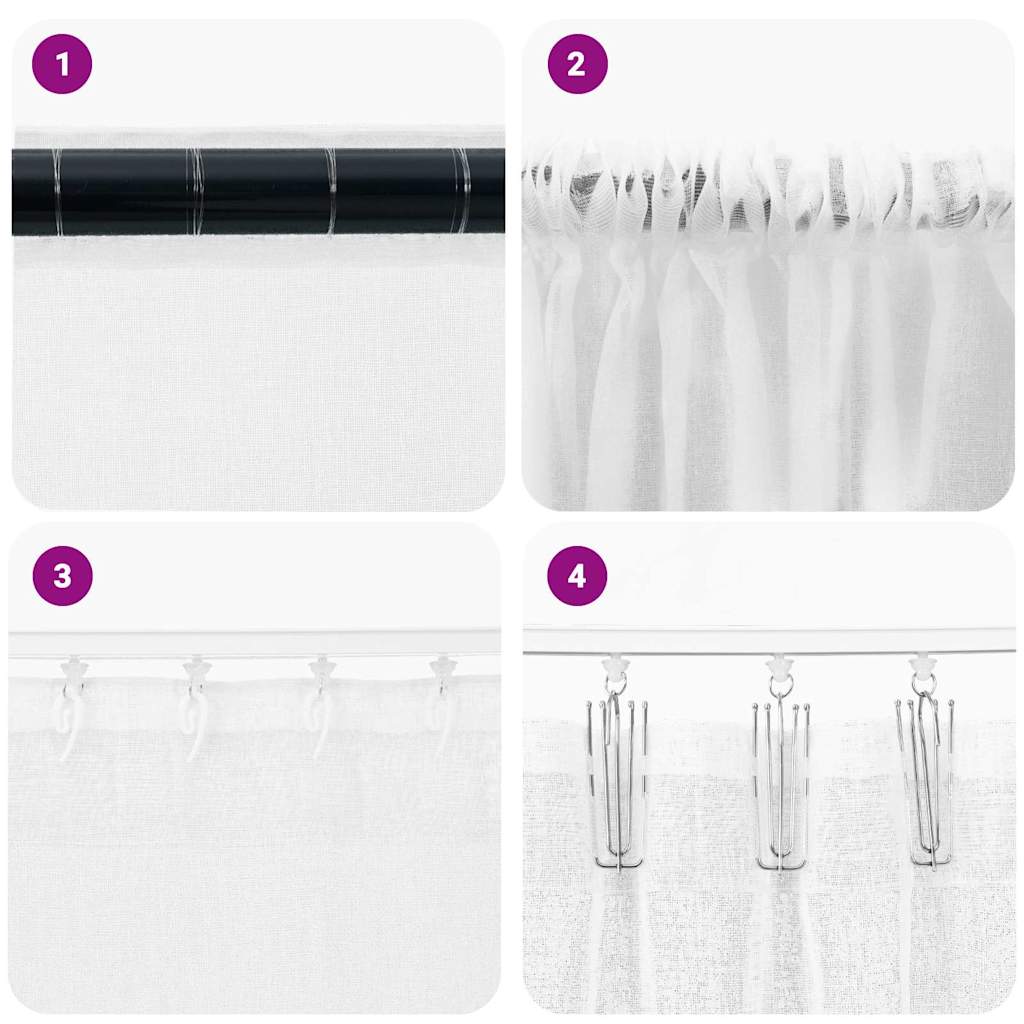 1

2

3

4