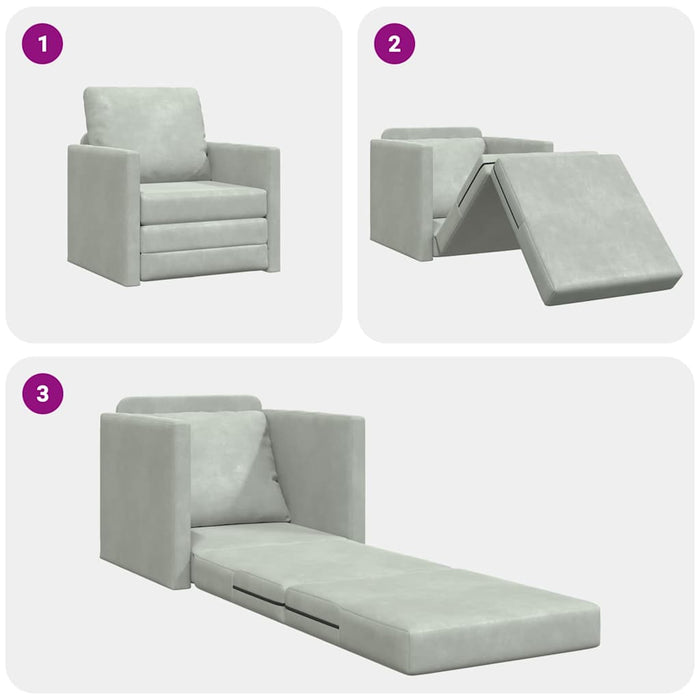 1

2

3