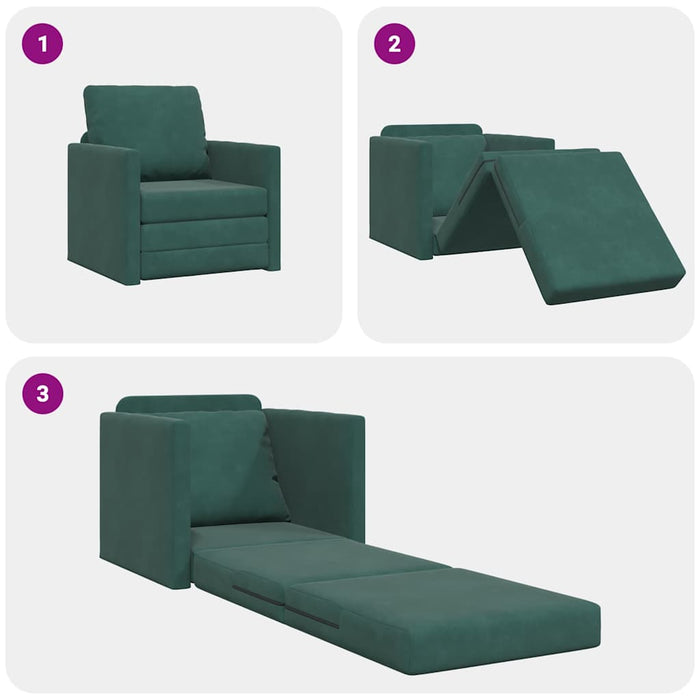 1

2

3