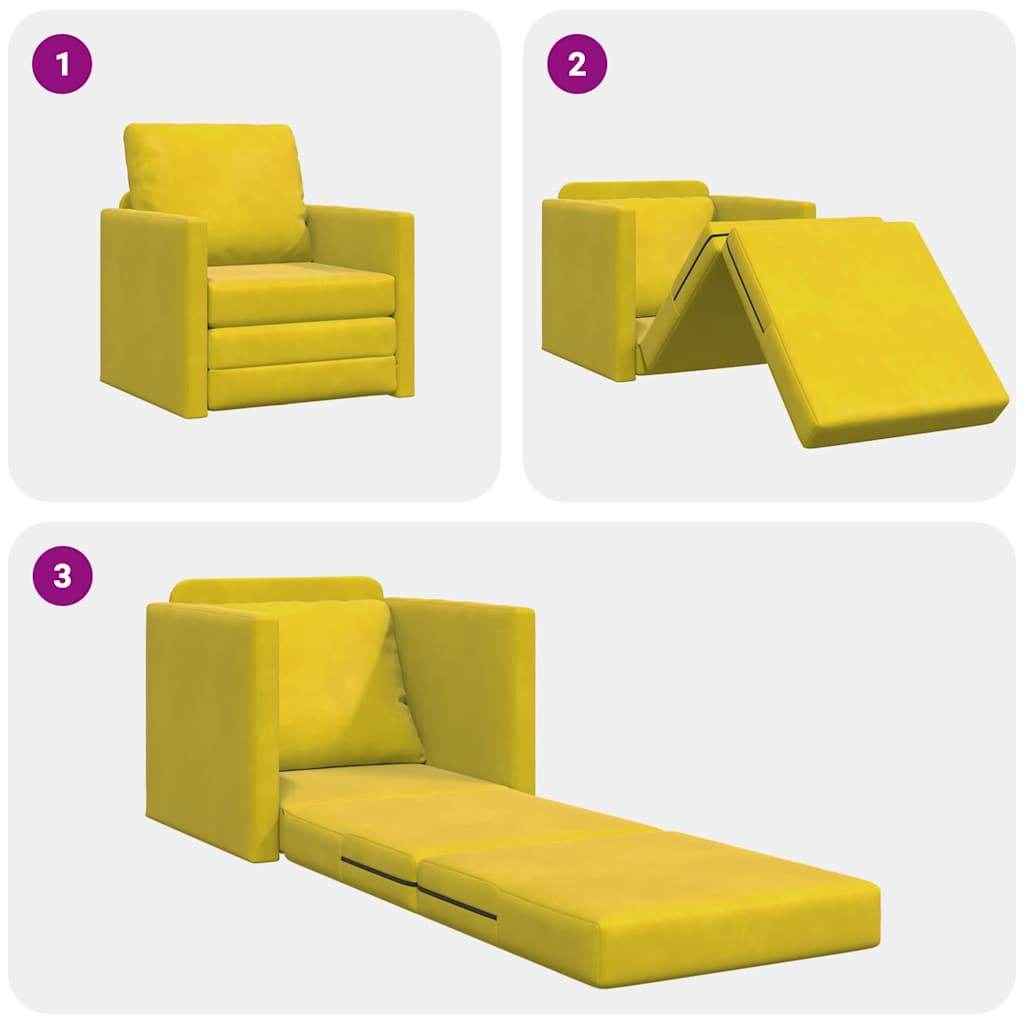 1

2

3