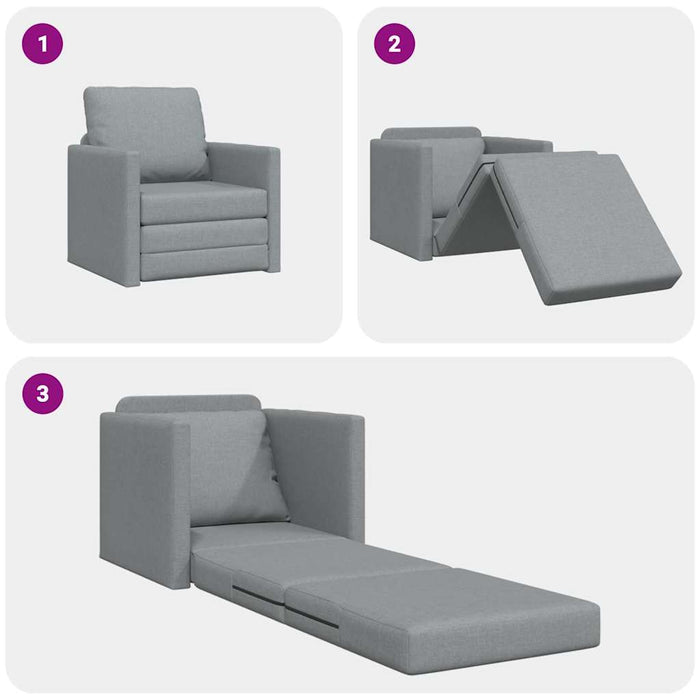 1

2

3