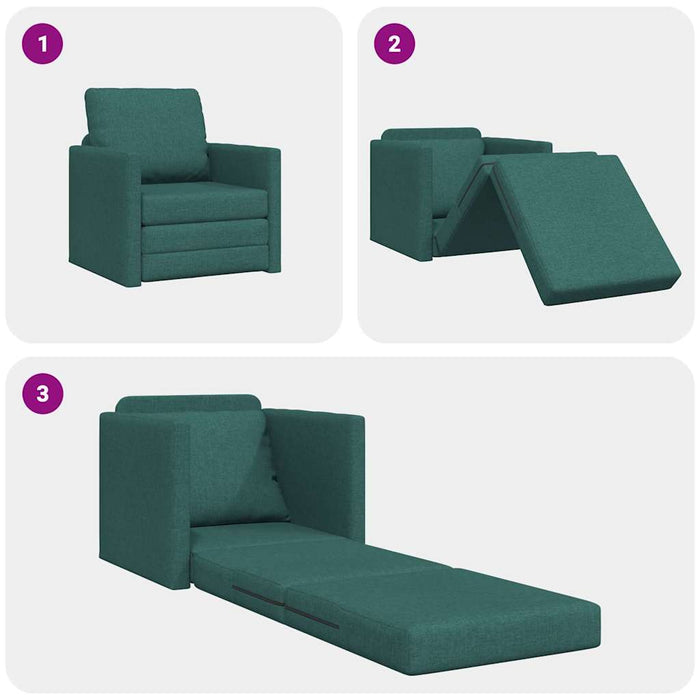 1

2

3