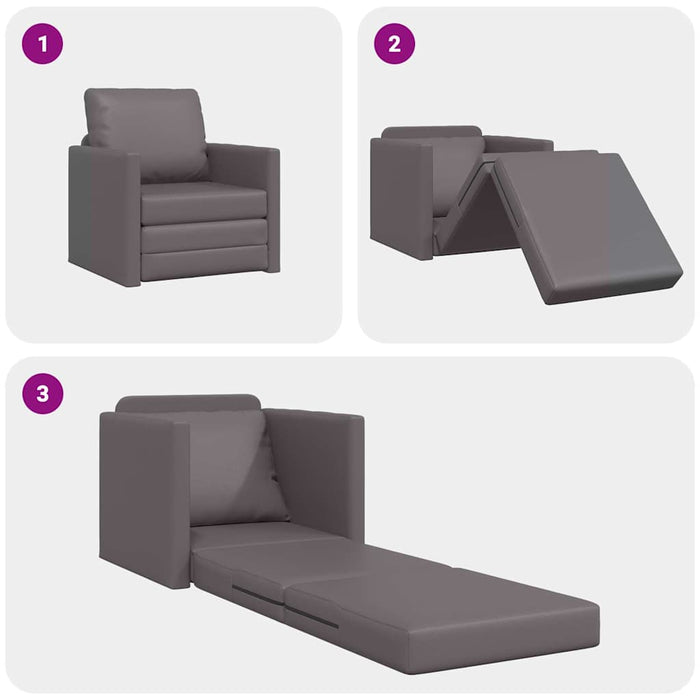 1

2

3