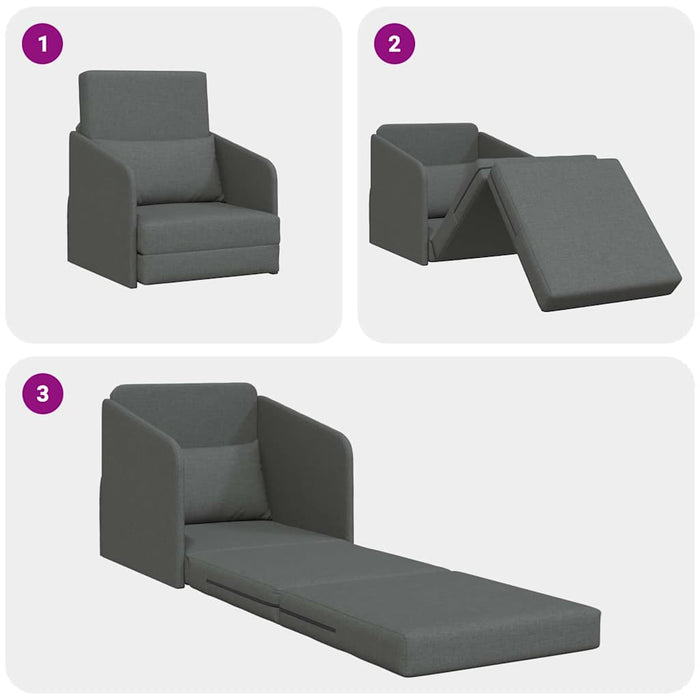 1

2

3