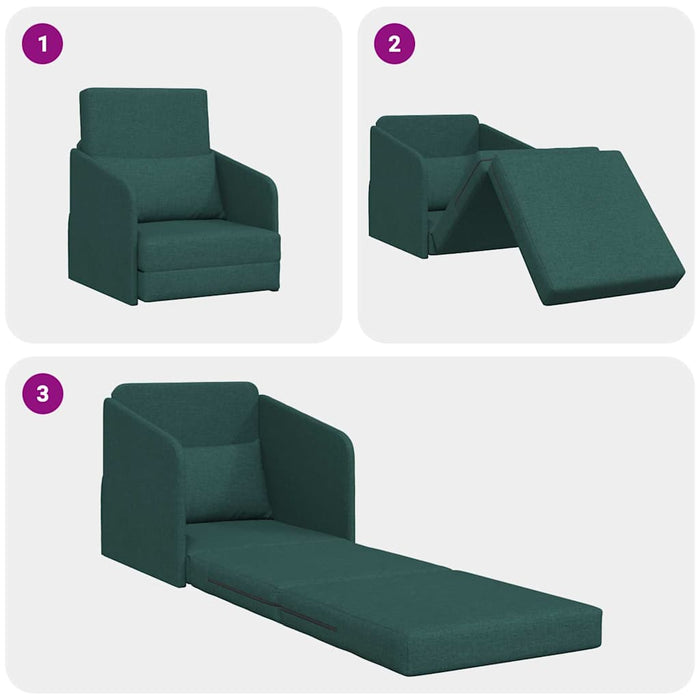 1

2

3