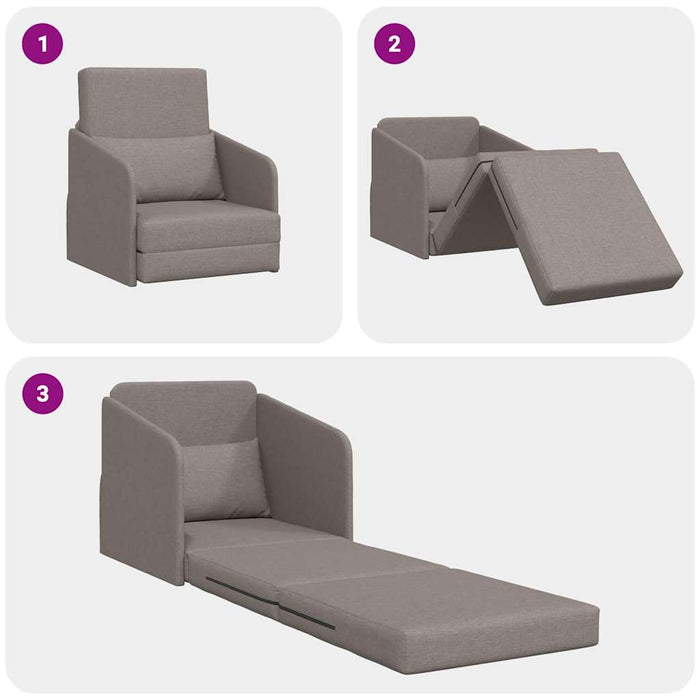 1

2

3