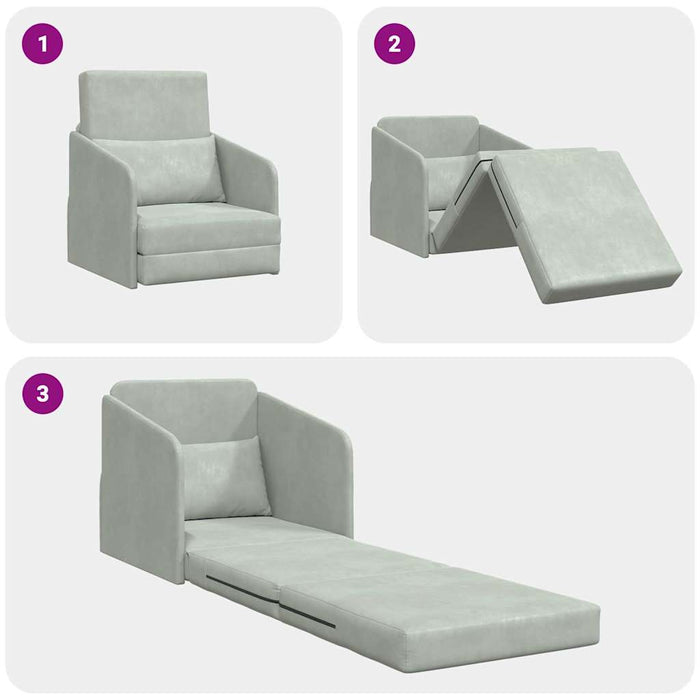 1

2

3