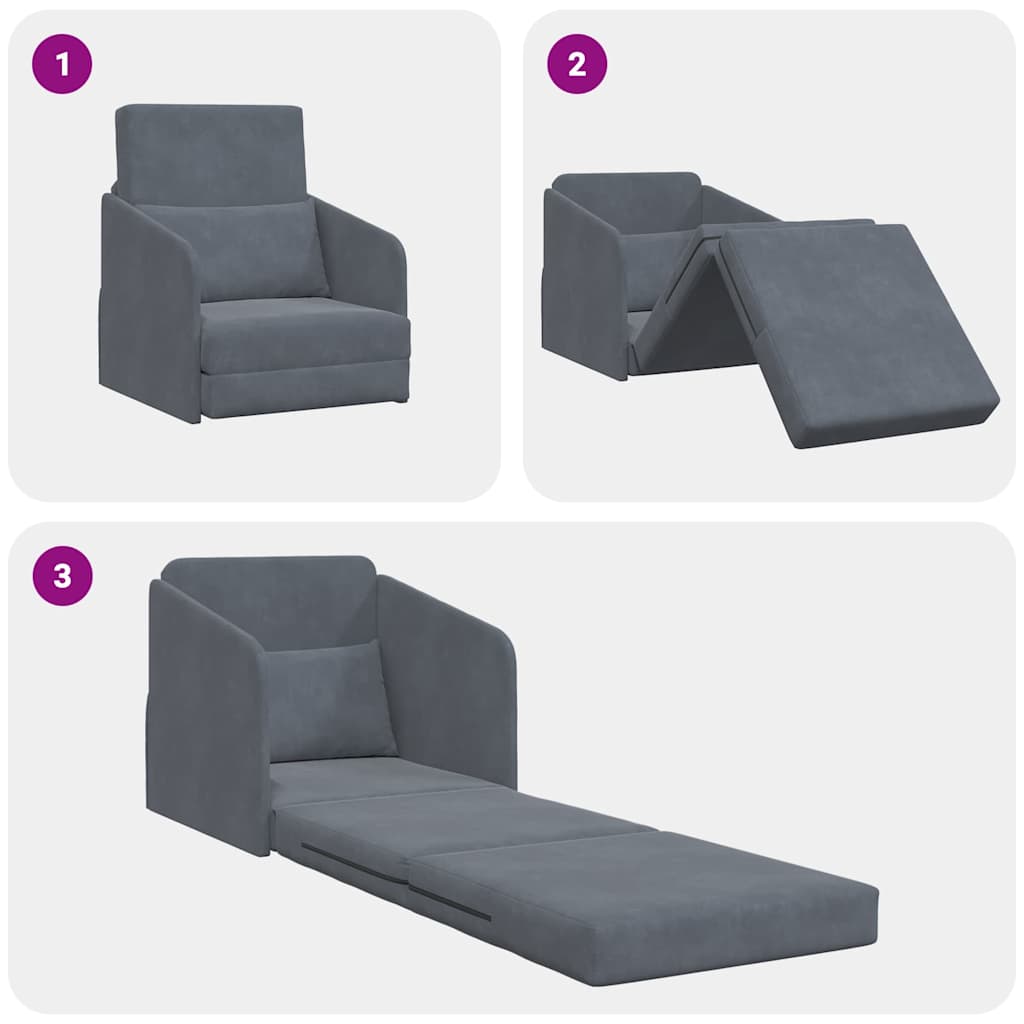 1

2

3