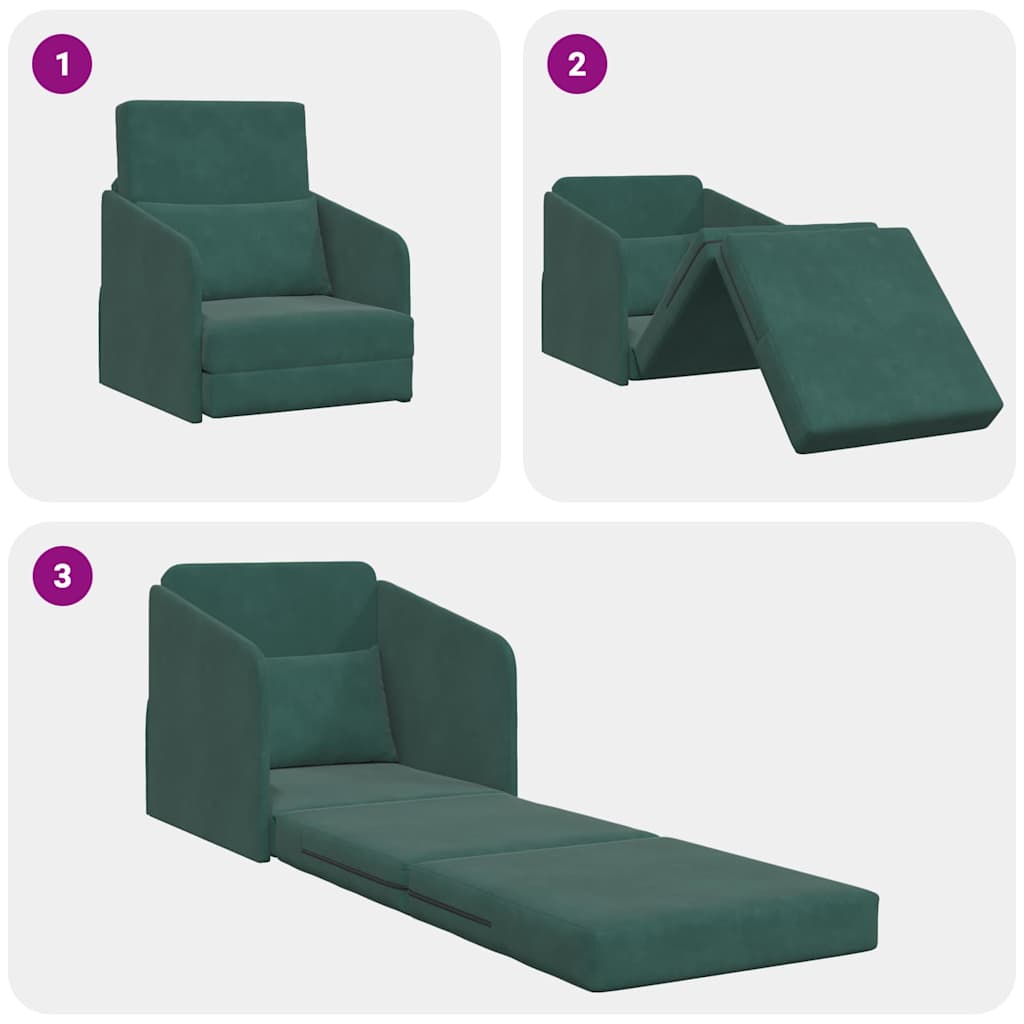 1

2

3