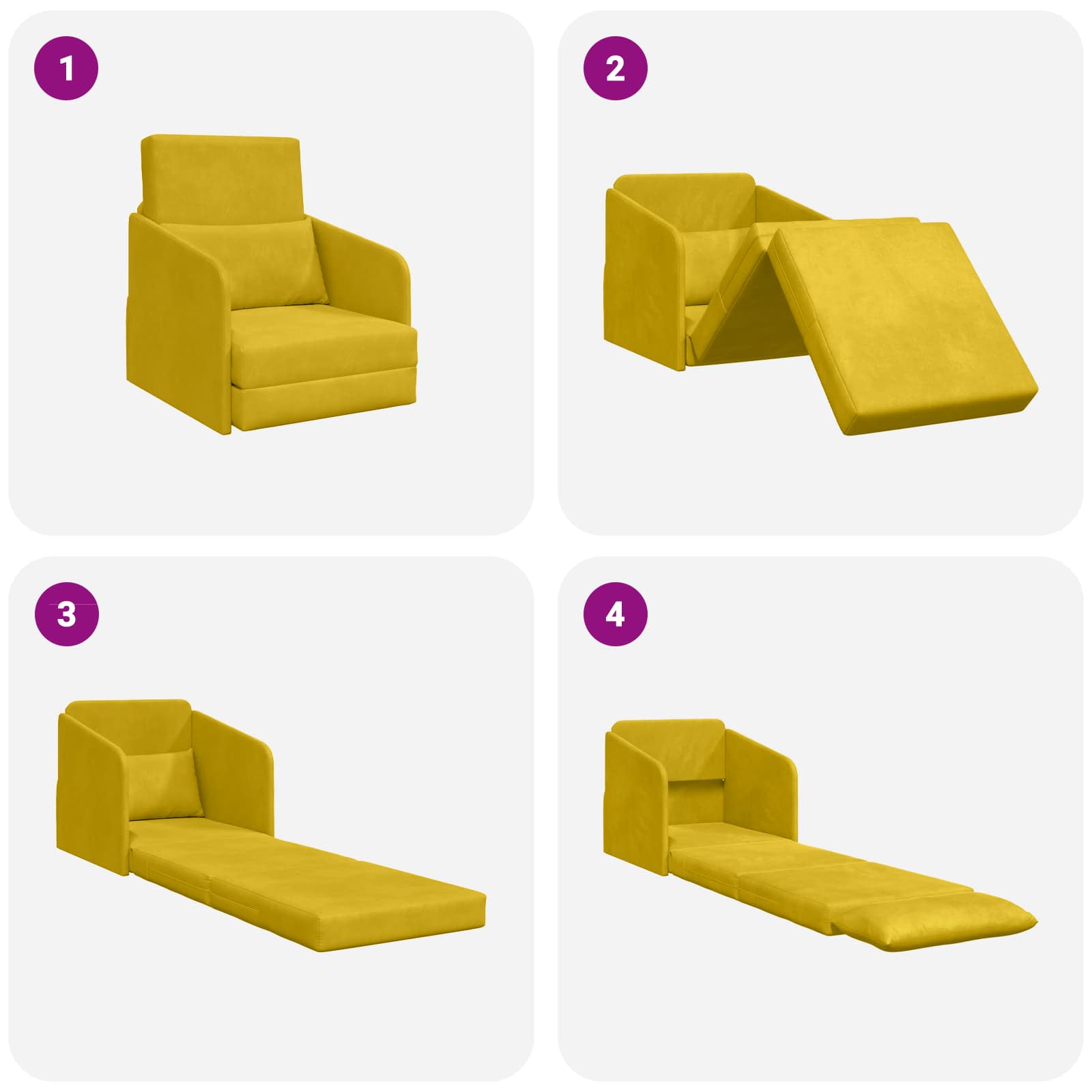 1

2

3

4