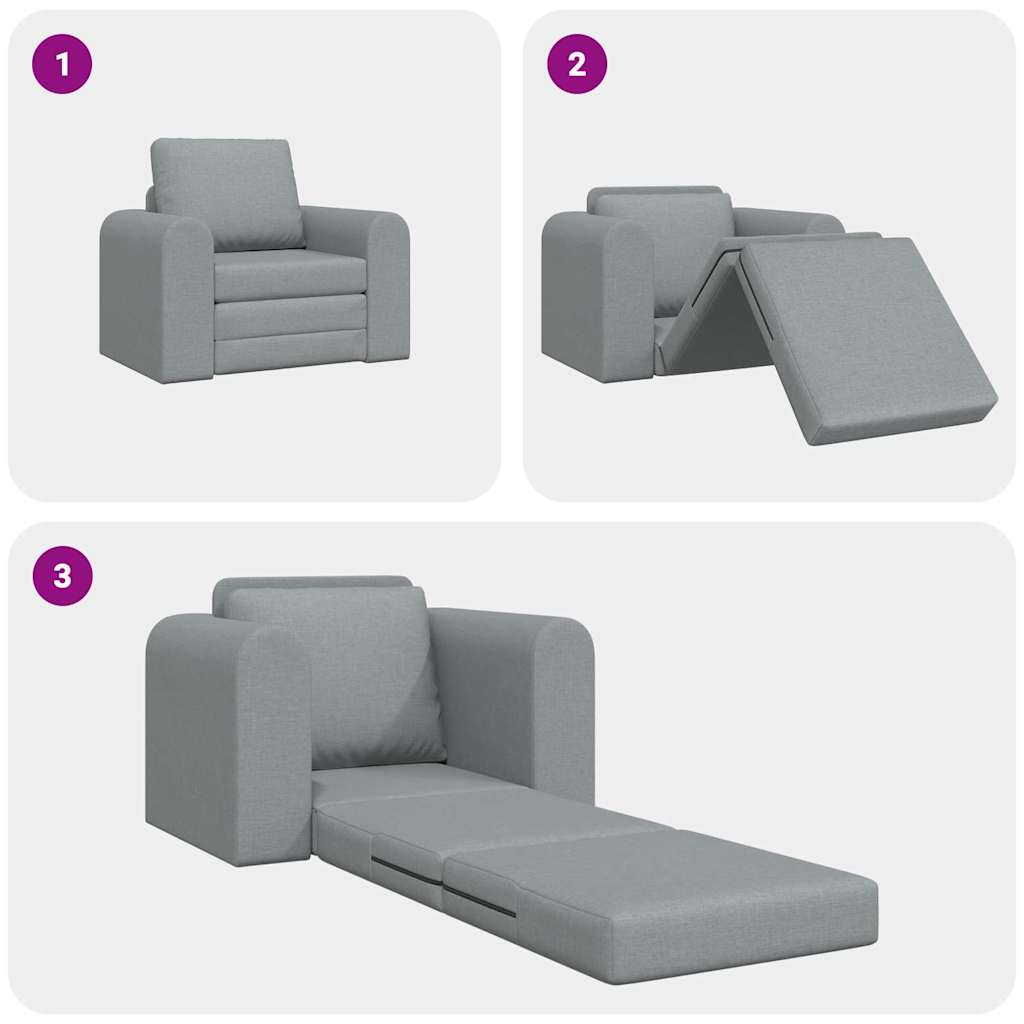 1

2

3