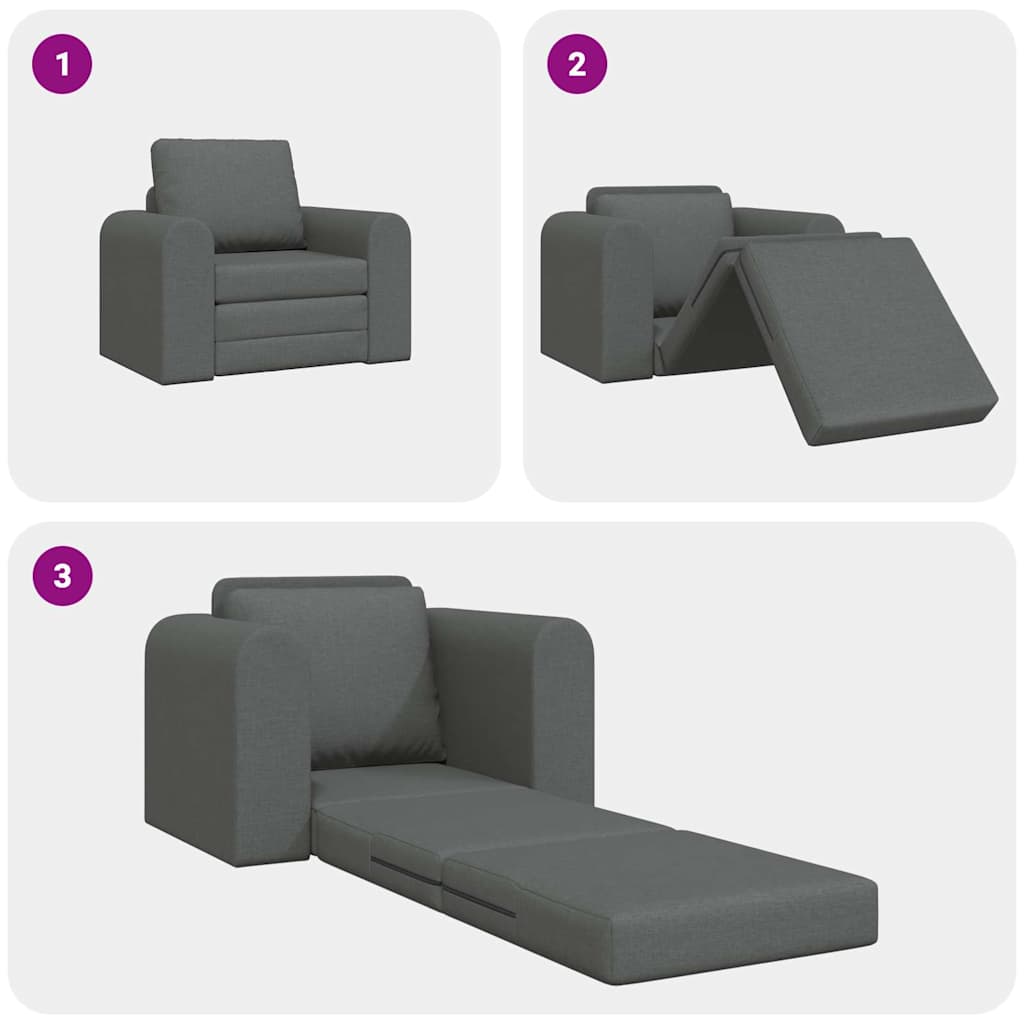 1

2

3