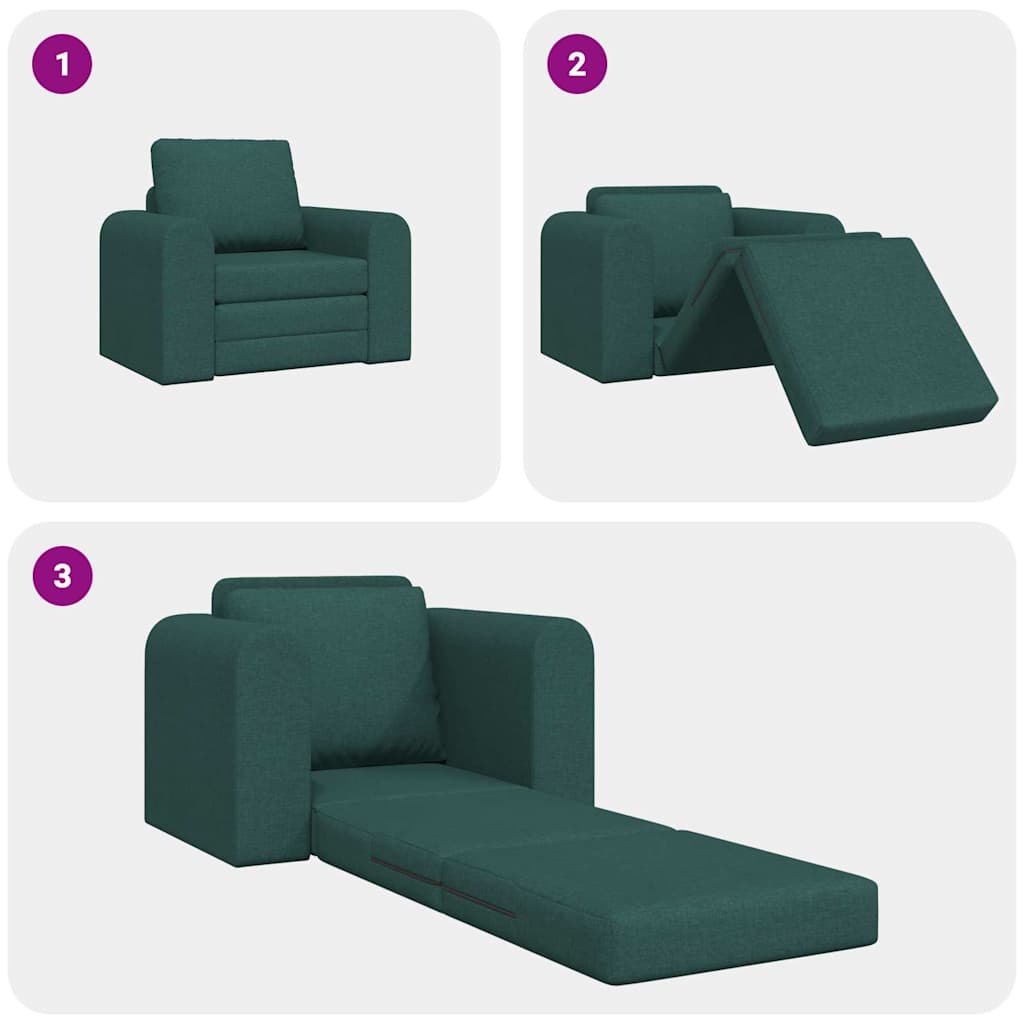 1

2

3