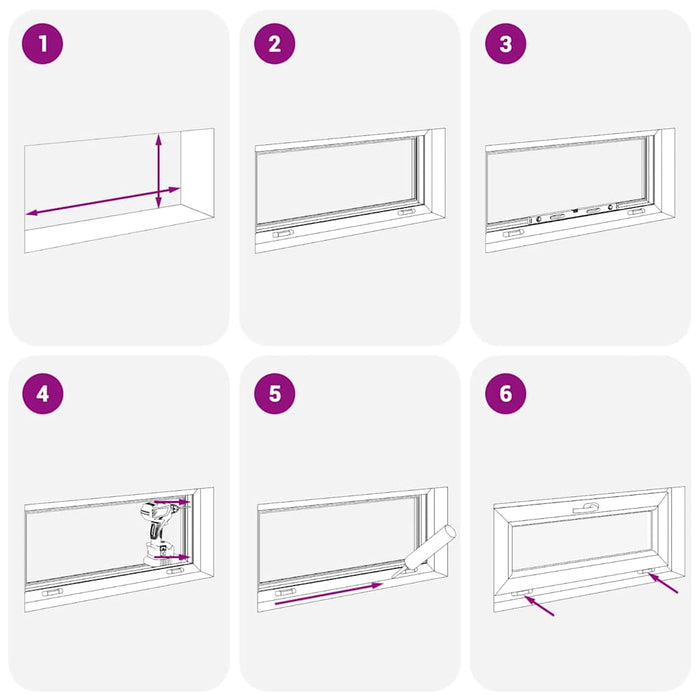 1

2

3

4

5

6