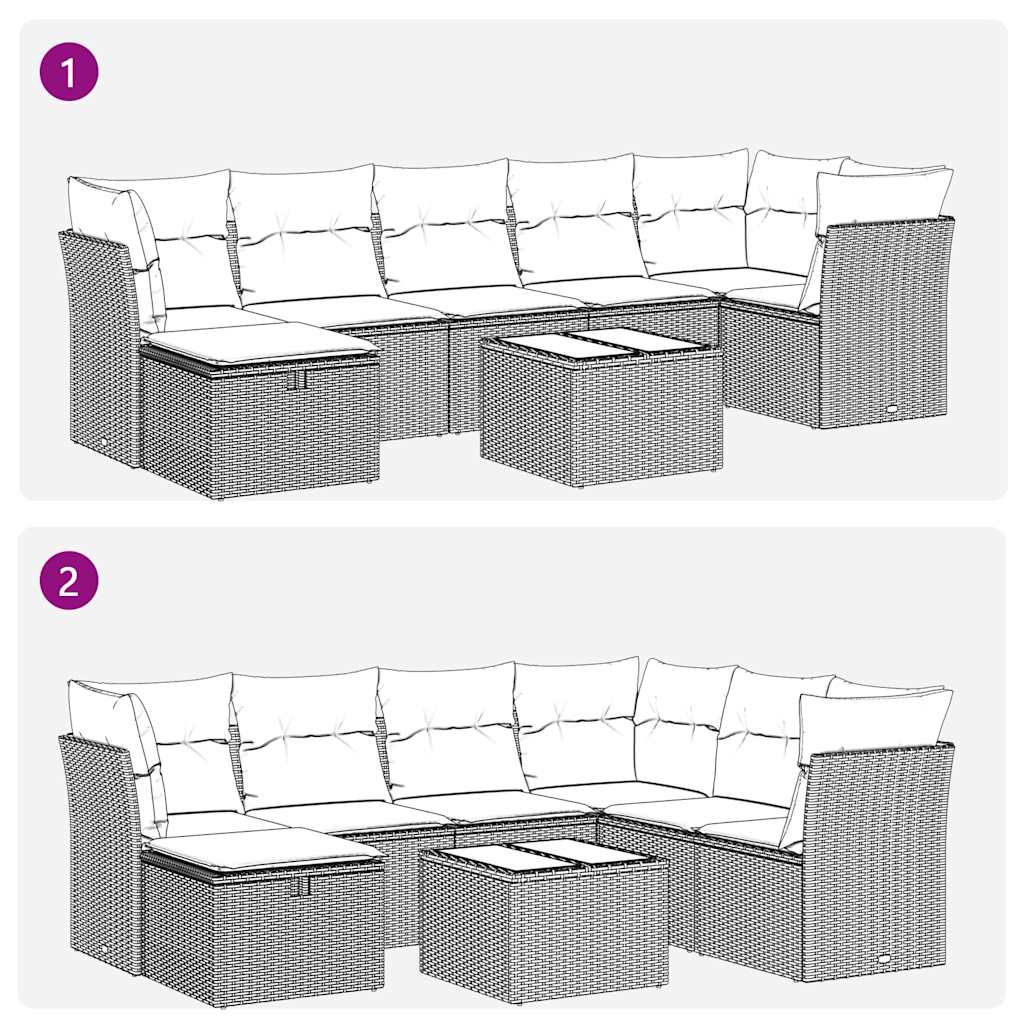 1

2