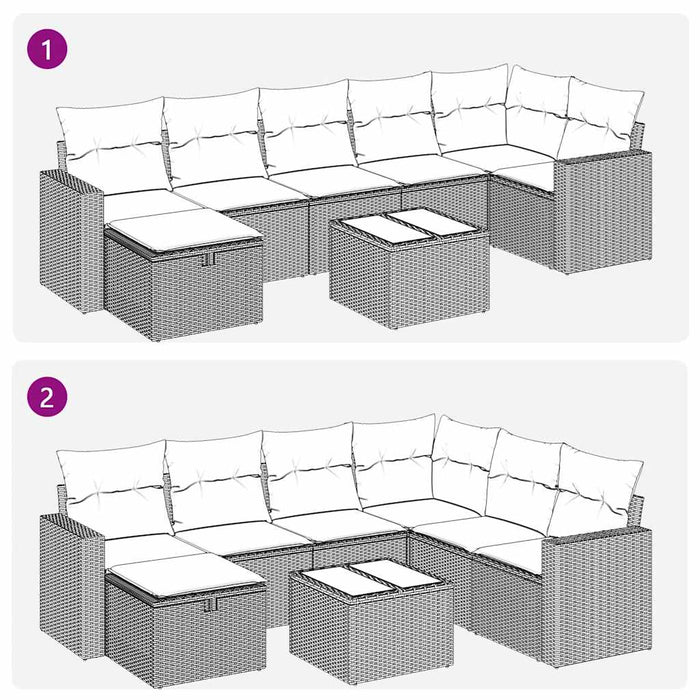 1

2