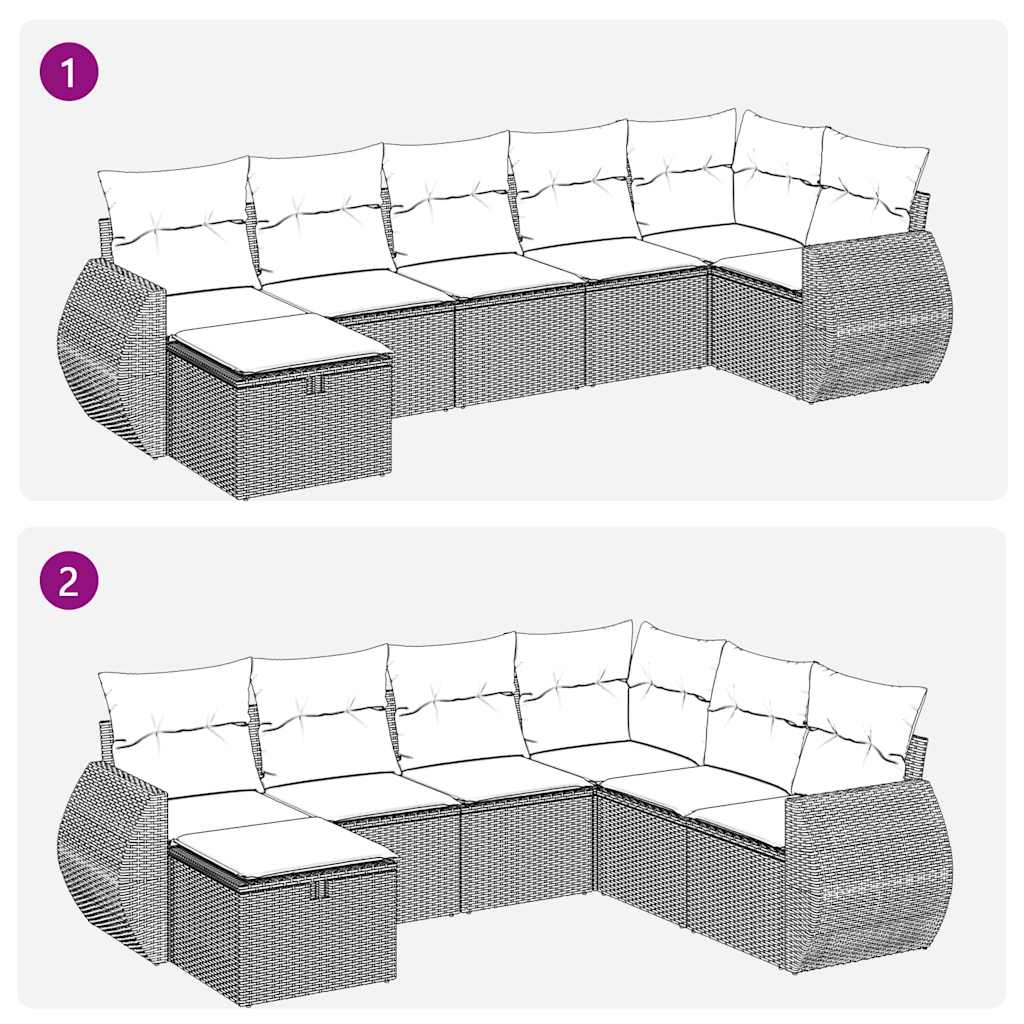 1

2