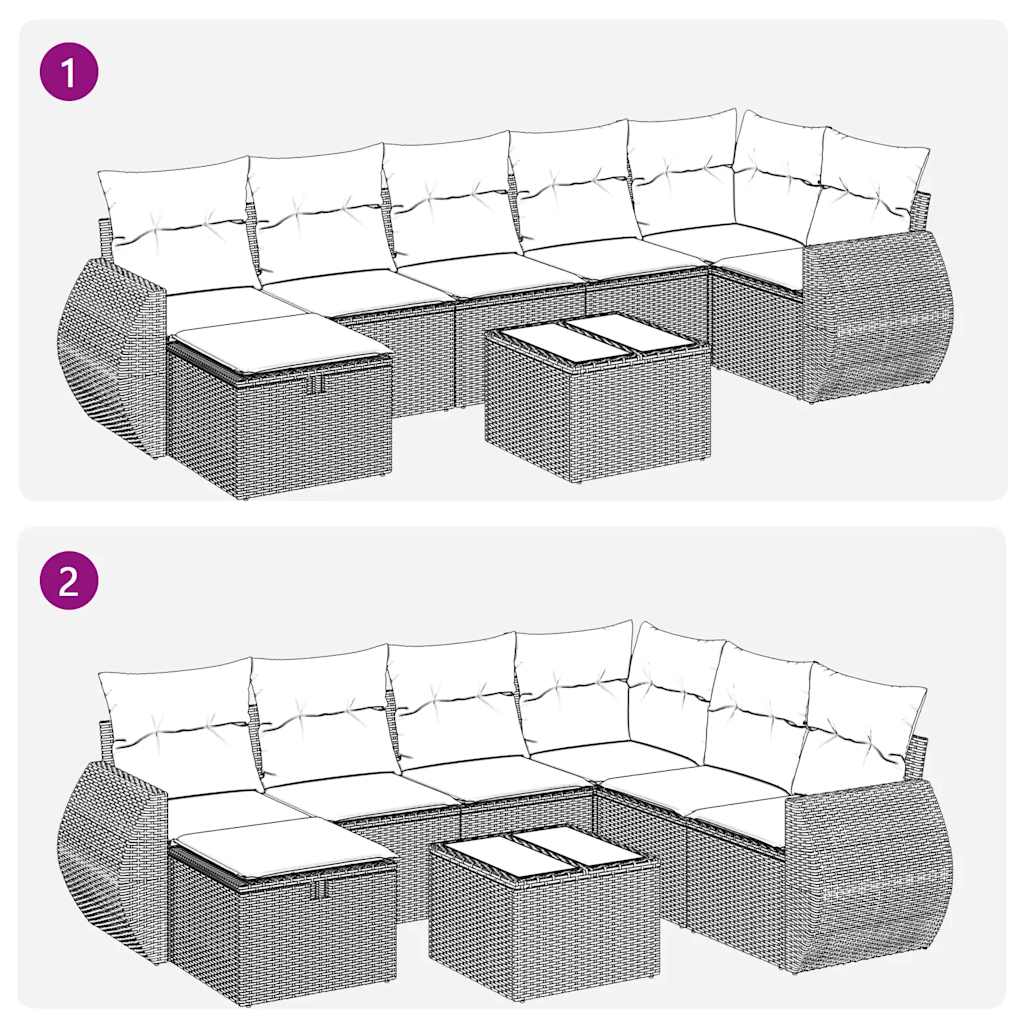 1

2