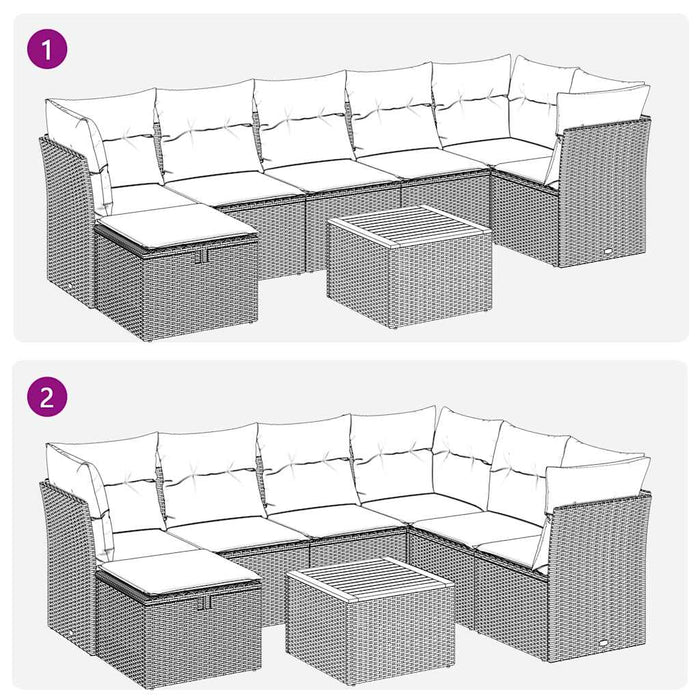 1

2