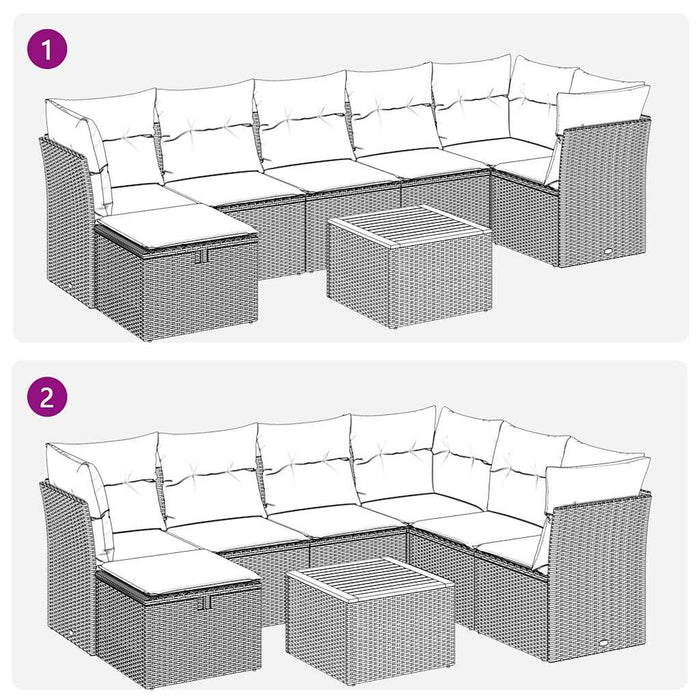 1

2