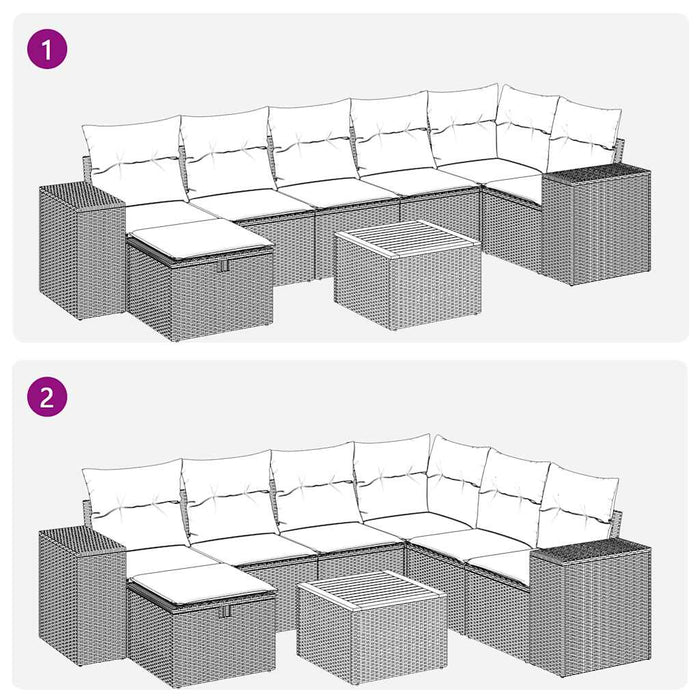 1

2