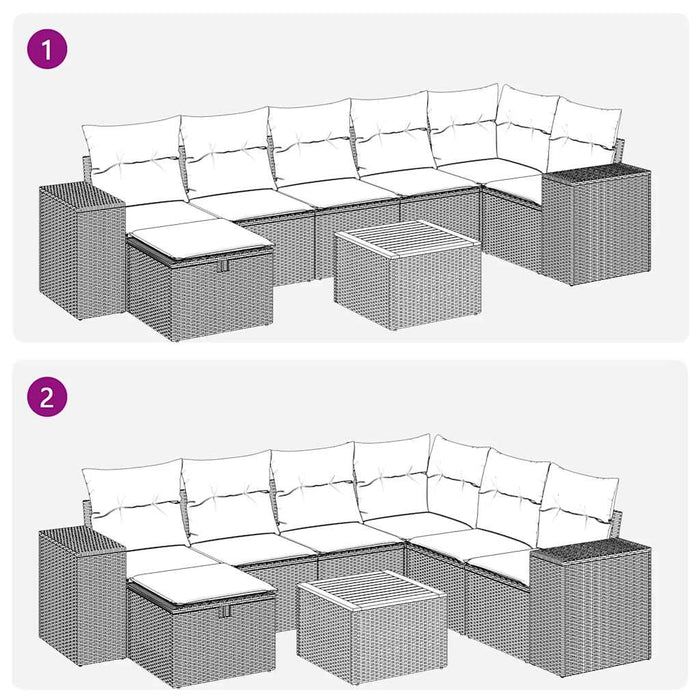 1

2