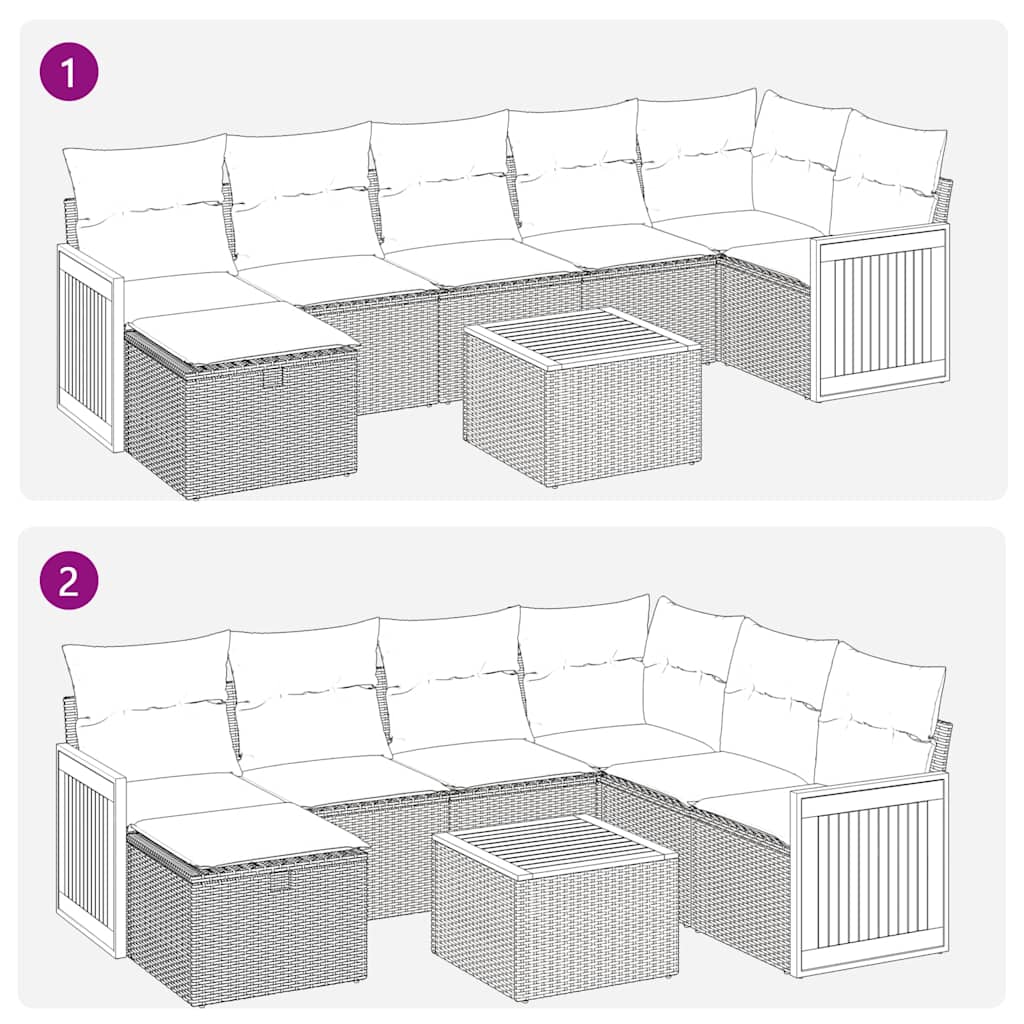 1

2