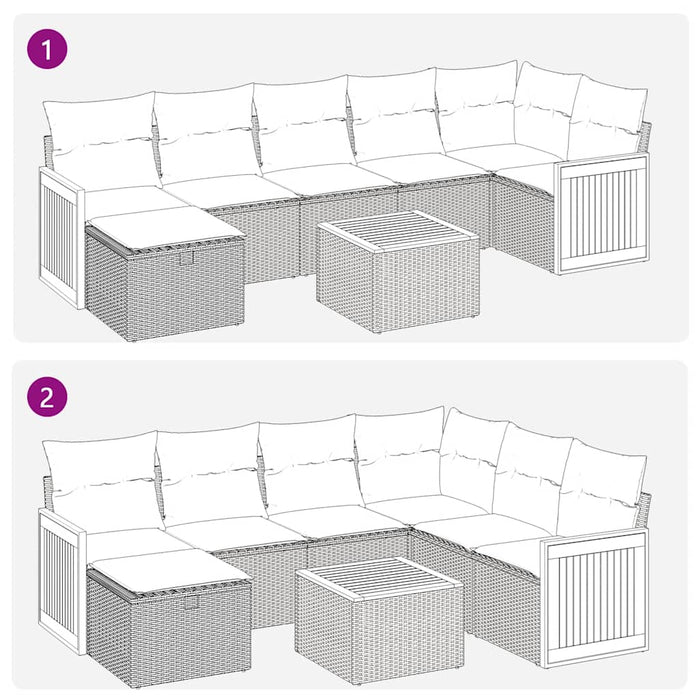 1

2