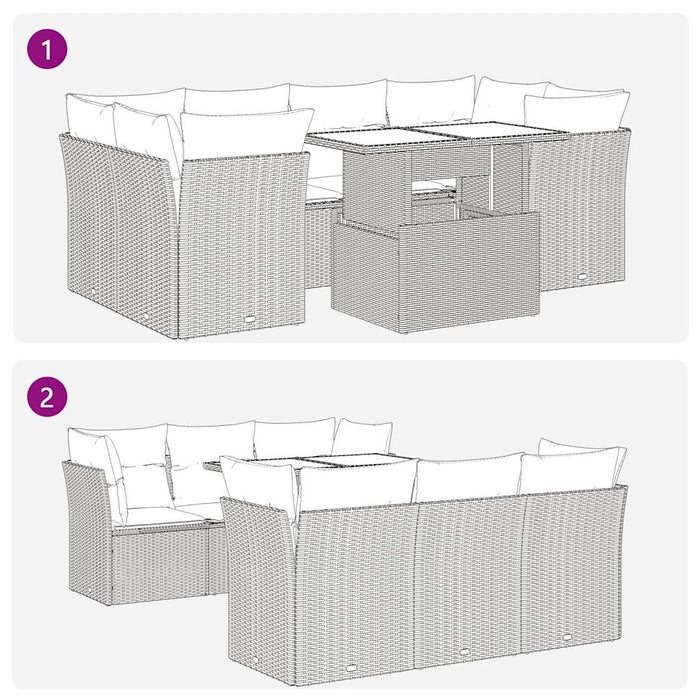 1

2