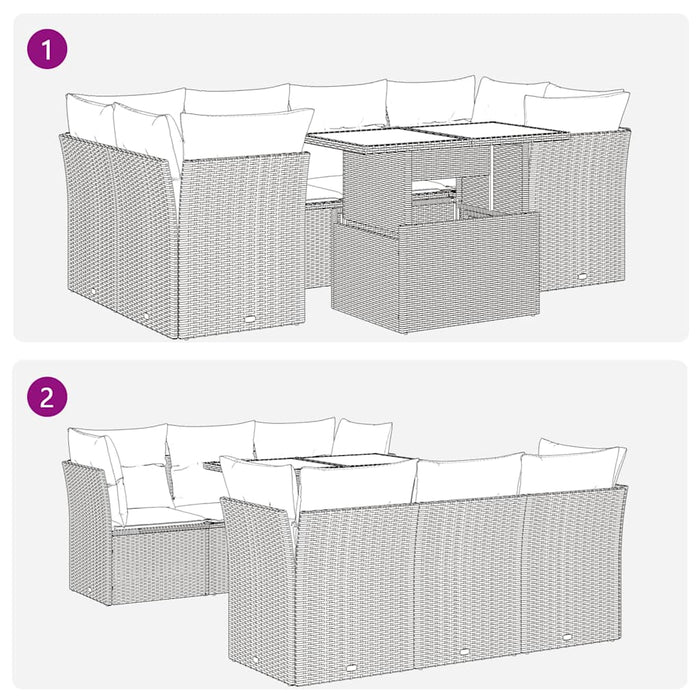 1

2