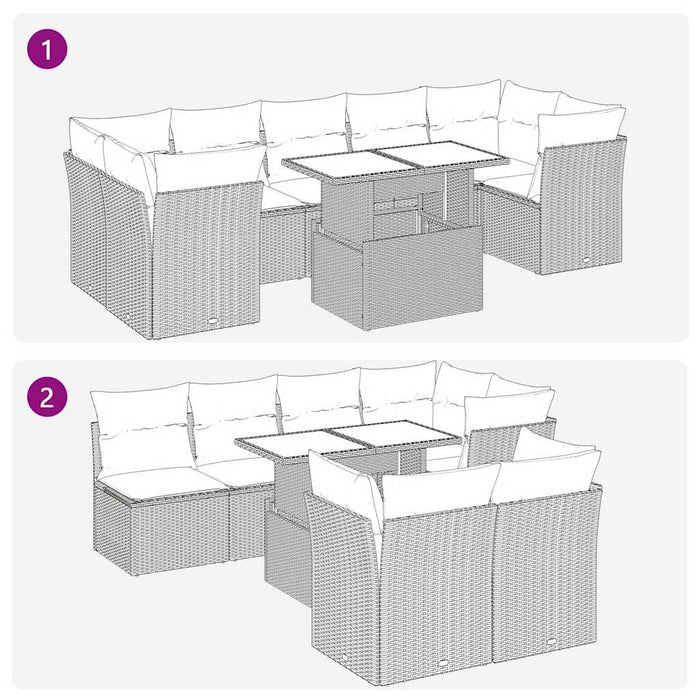 1

2