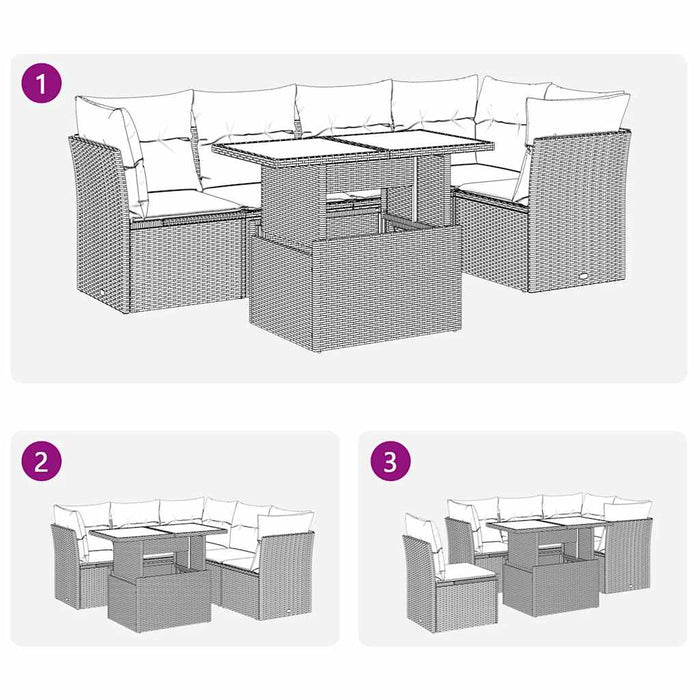 1

2

3