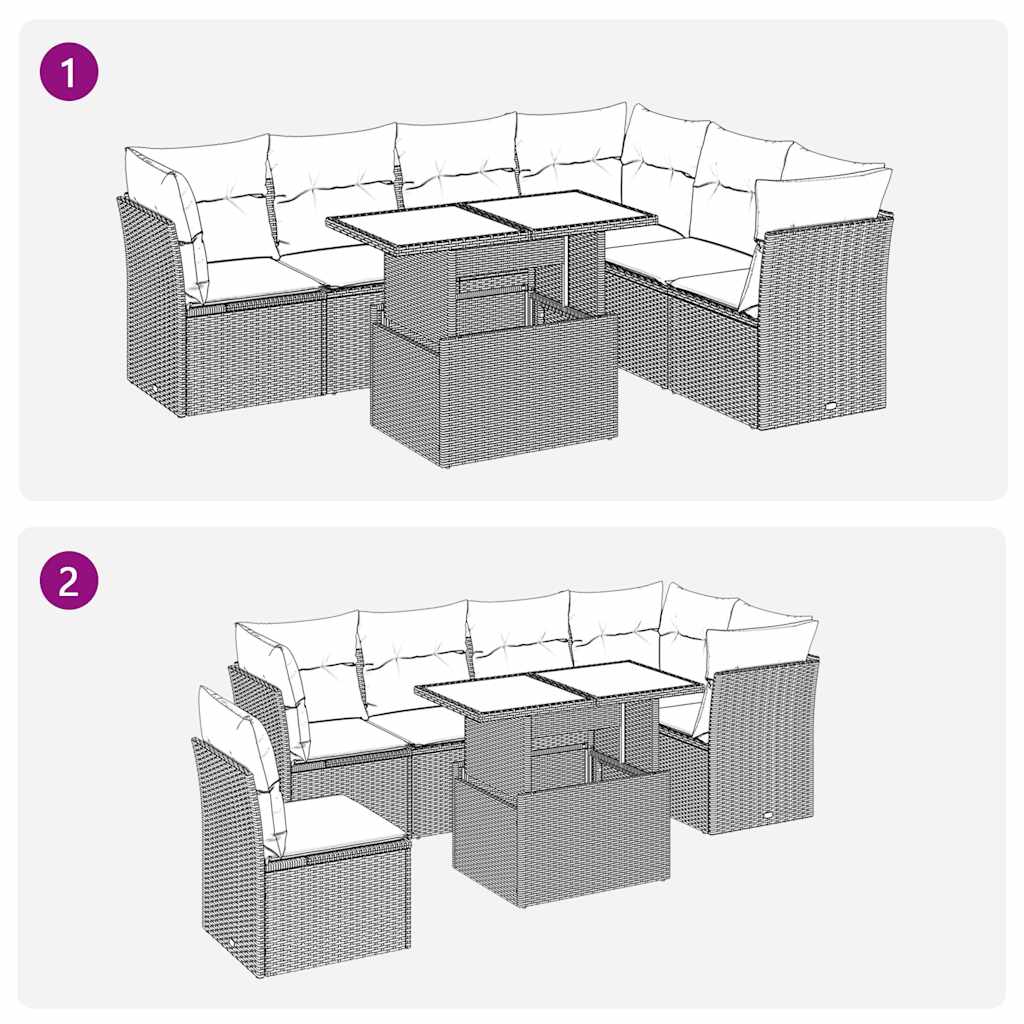 1

2