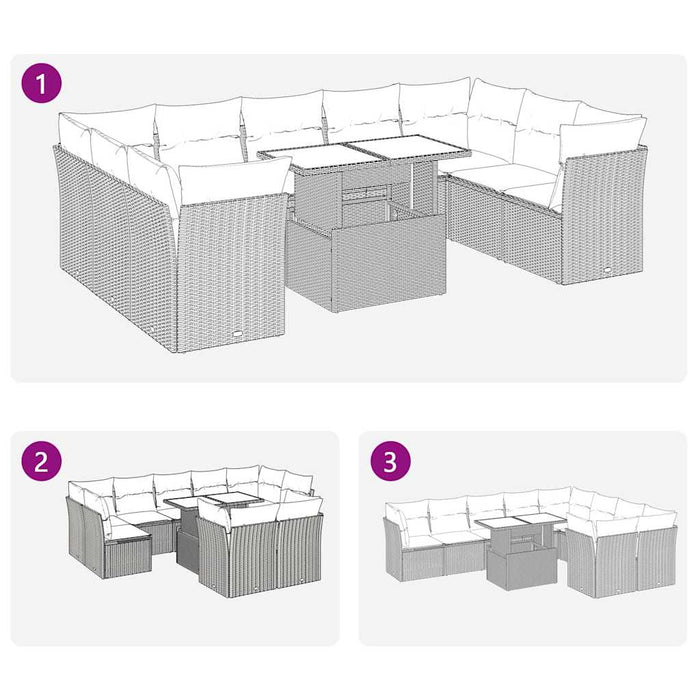 1

2

3