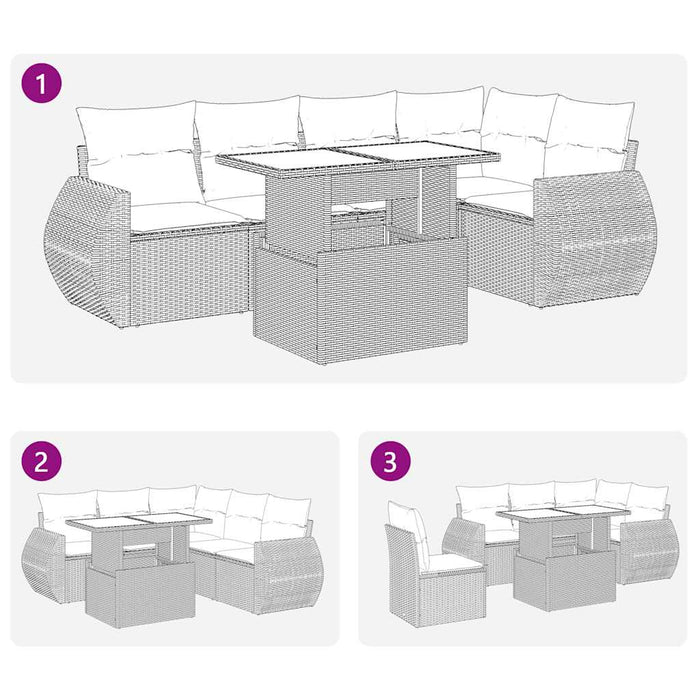 1

2

3