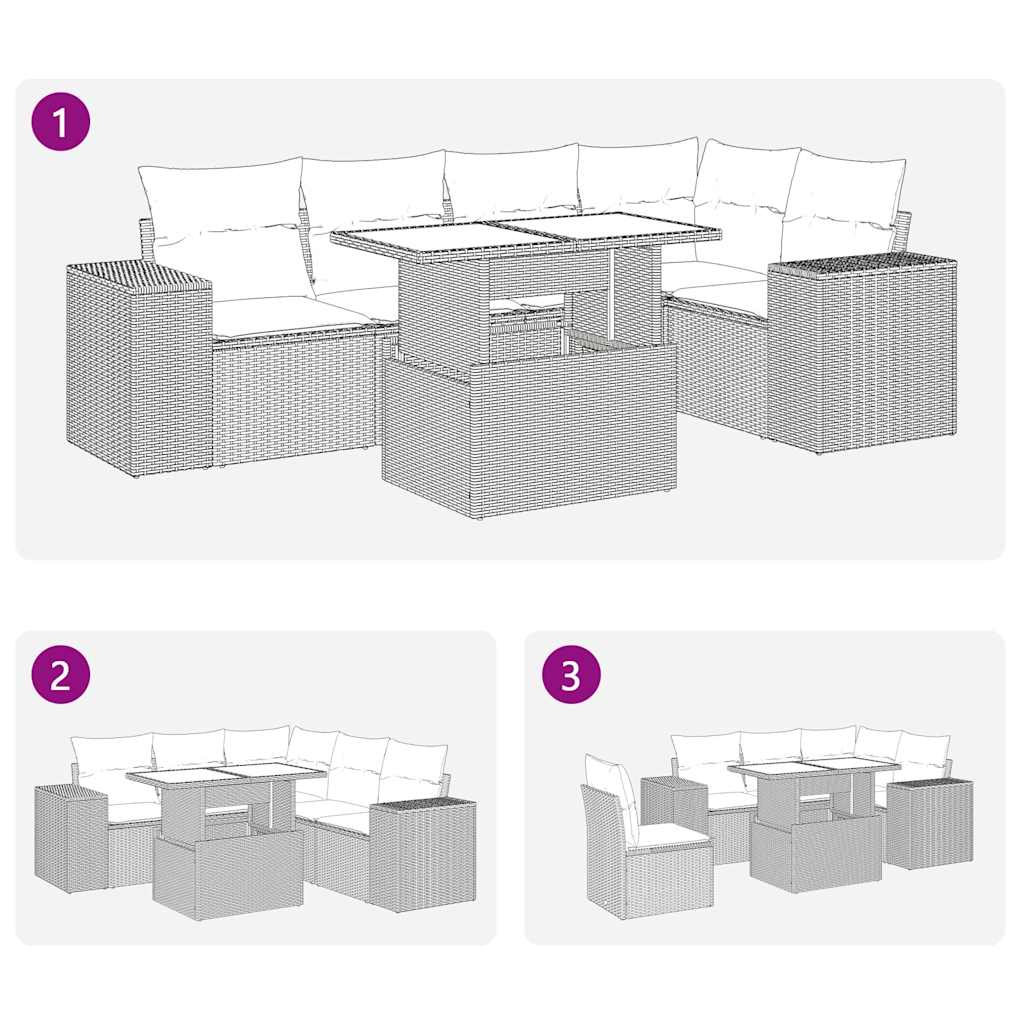 1

2

3