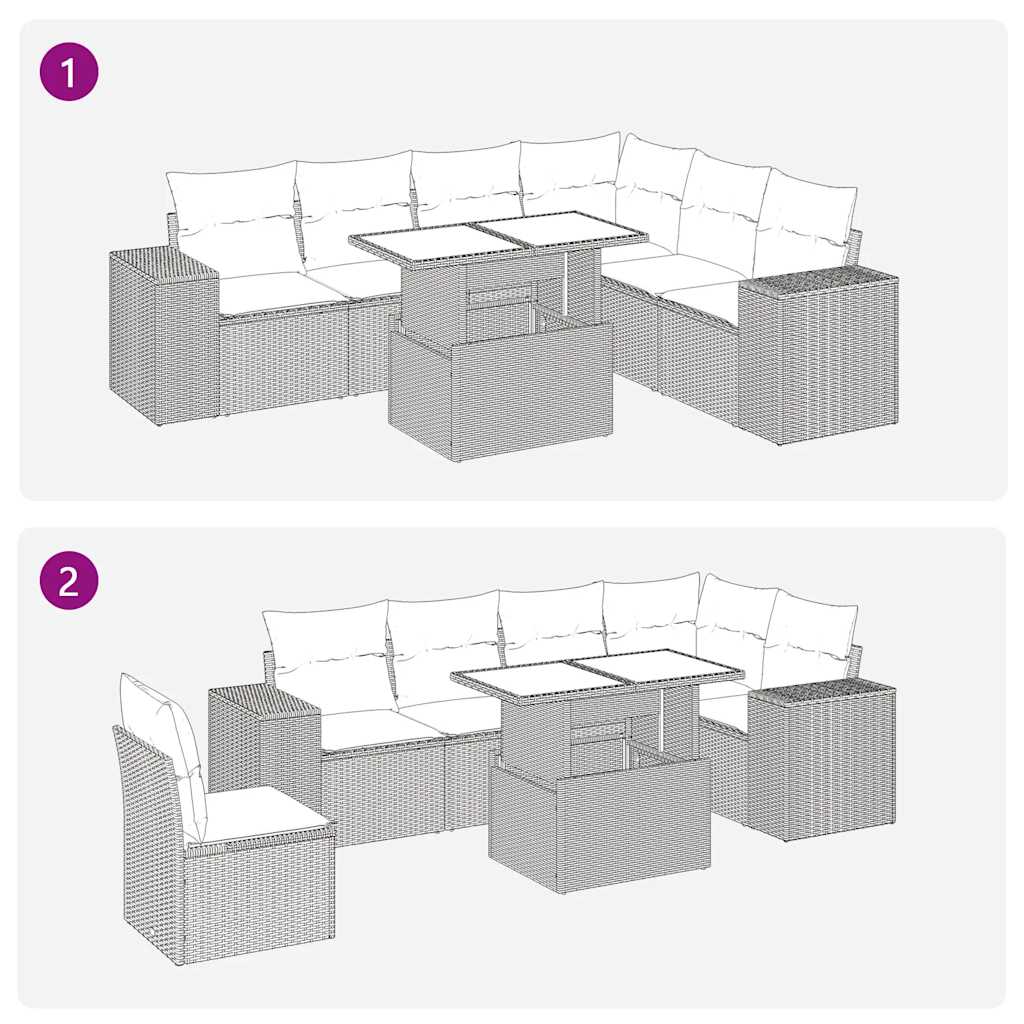 1

2