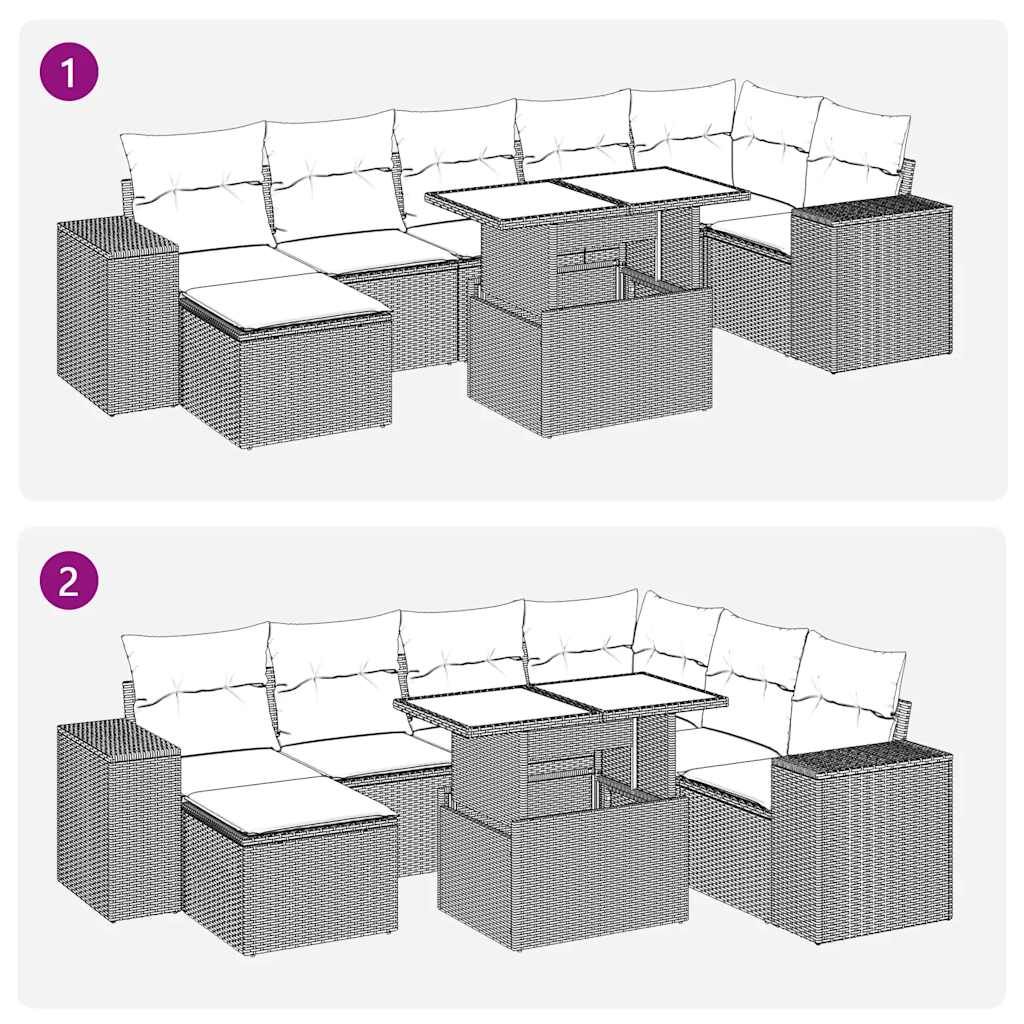 1

2