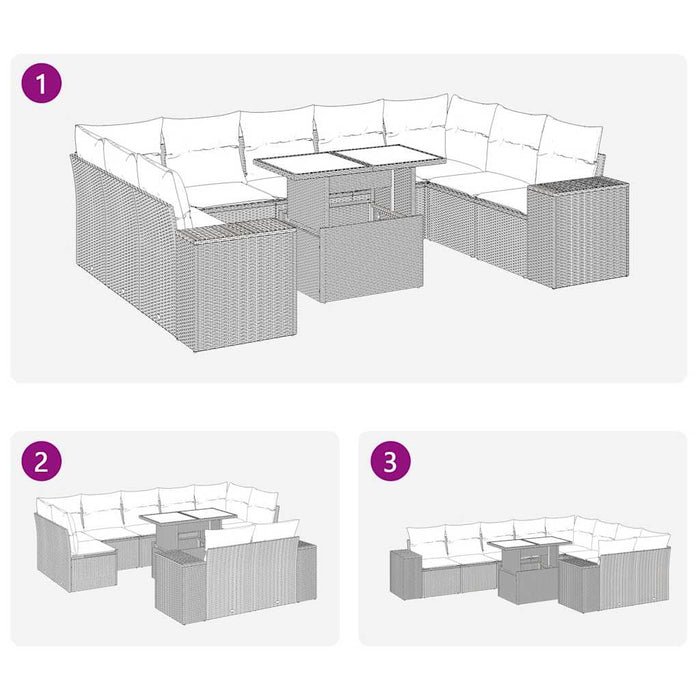 1

2

3